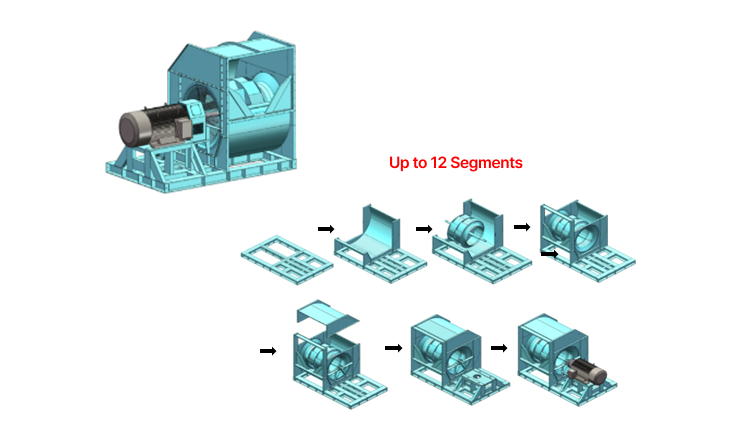 Up to 12 Segments